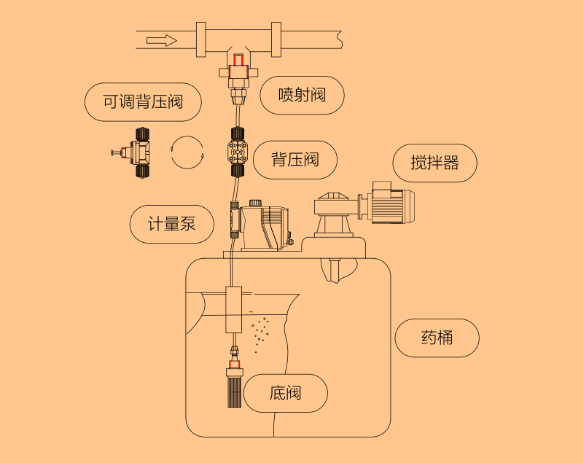 可调背压阀

喷射阀

背压阀

搅拌器

计量泵

药桶

底阀